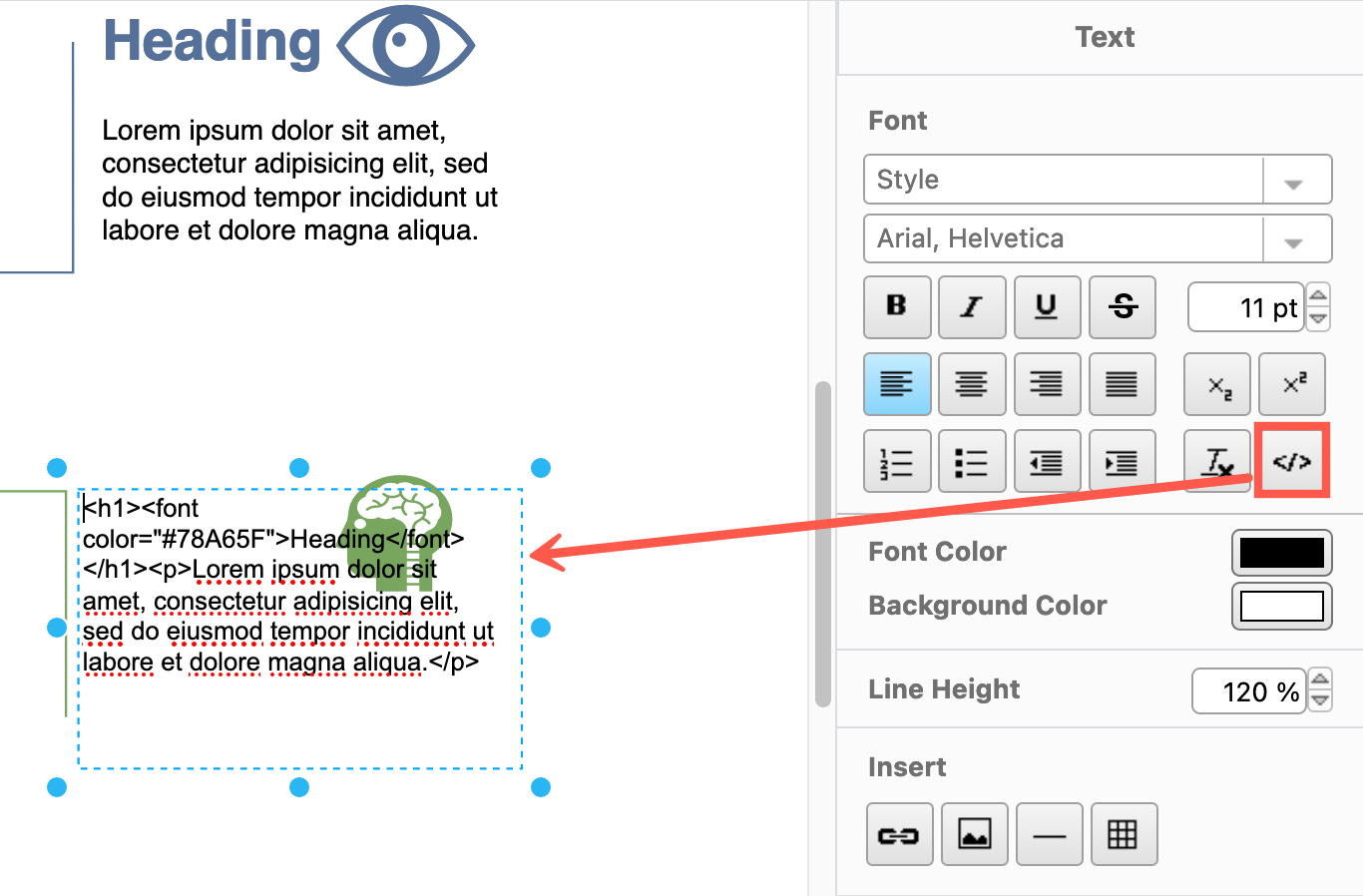 Heading

Lorem ipsum dolor sit amet, consectetur adipisicing elit, sed do eiusmod tempor incididunt ut labore et dolore magna aliqua.

<h1><font color="#78A65F">Heading</font></h1><p>Lorem ipsum dolor sit amet, consectetur adipisicing elit, sed do eiusmod tempor incididunt ut labore et dolore magna aliqua.</p>

Text

Font

Style

Arial, Helvetica

B

I

U

S

11 pt

$\times_2$

$\times^2$

</>

Font Color

Background Color

Line Height

120 %

Insert