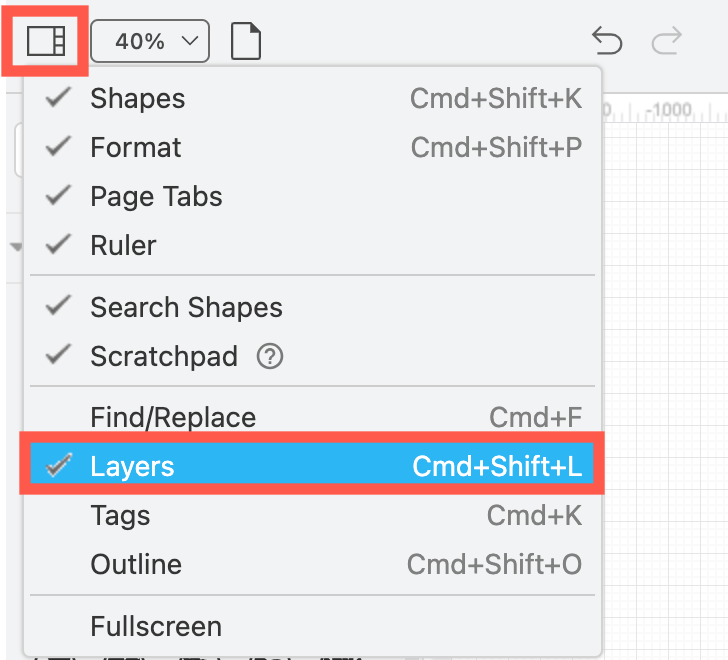 40%

-1000

Shapes Cmd+Shift+K
Format Cmd+Shift+P
Page Tabs
Ruler

Search Shapes
Scratchpad ?

Find/Replace Cmd+F
Layers Cmd+Shift+L
Tags Cmd+K
Outline Cmd+Shift+O

Fullscreen